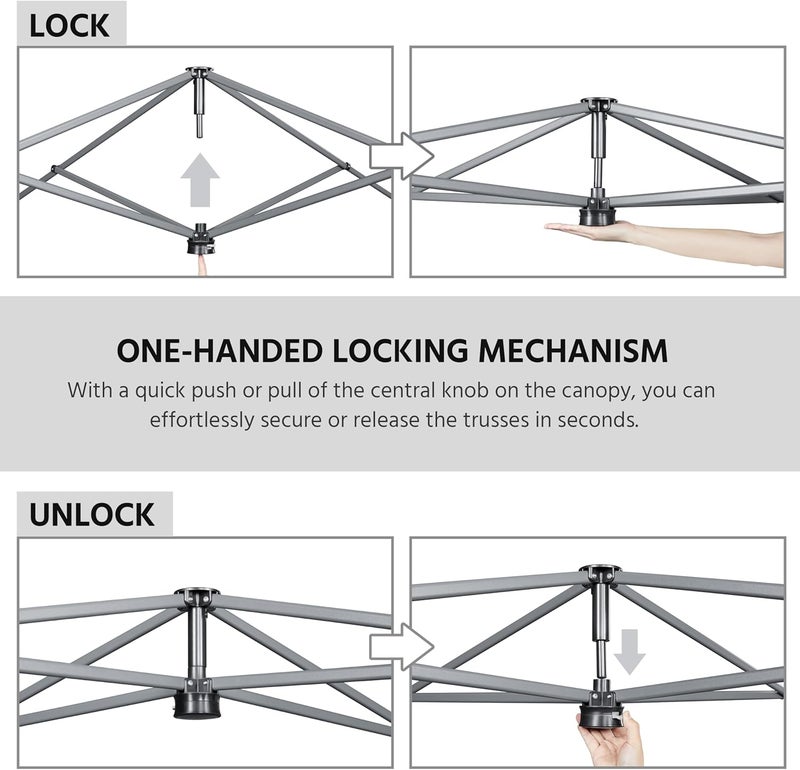 LOCK

ONE-HANDED LOCKING MECHANISM

With a quick push or pull of the central knob on the canopy, you can effortlessly secure or release the trusses in seconds.

UNLOCK